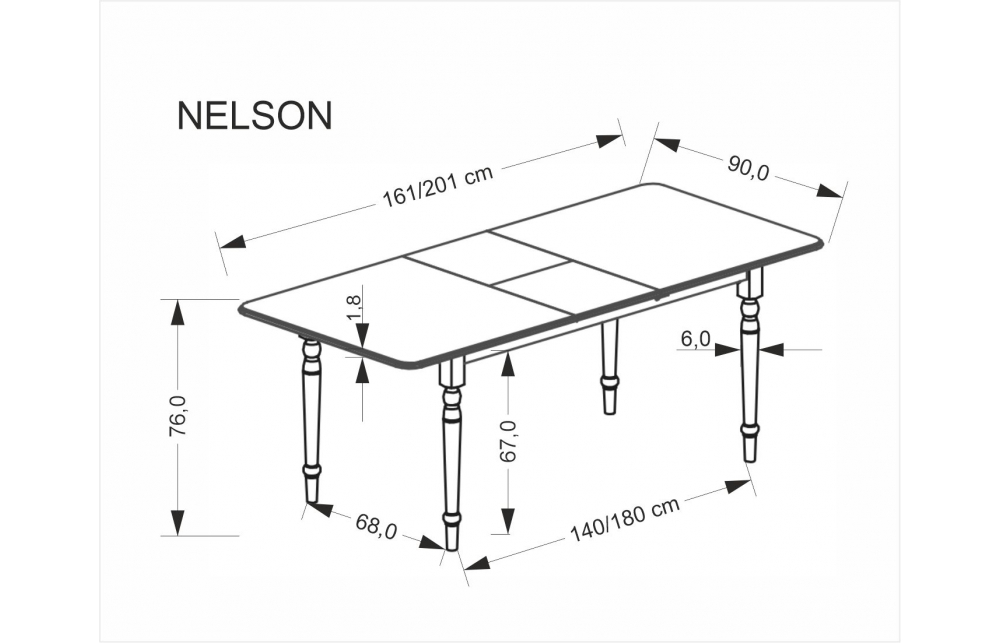 NELSON

161/201 cm

90,0

1,8

6,0

76,0

67,0

68,0

140/180 cm