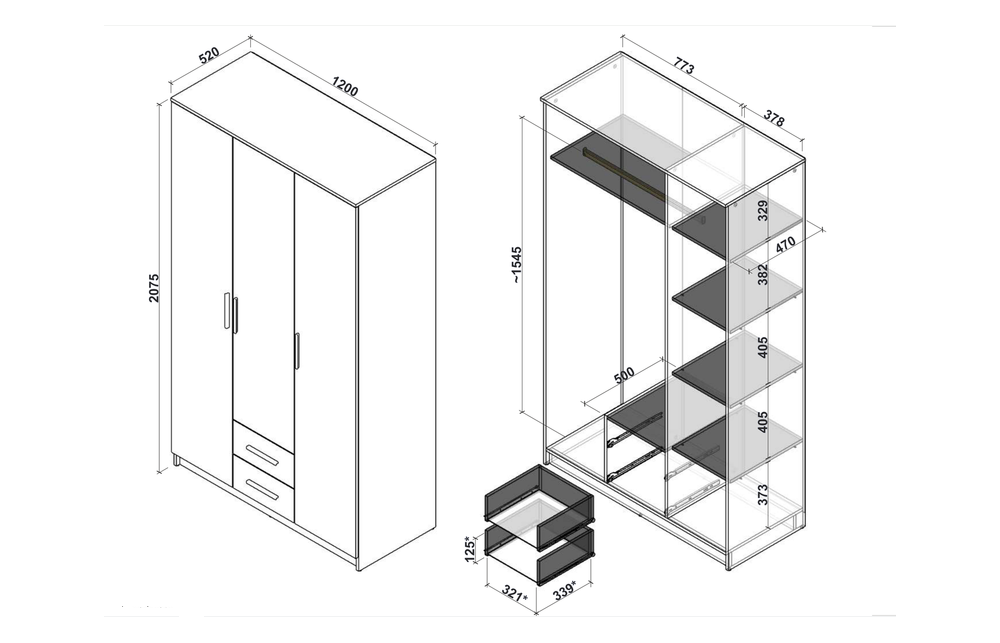 520
1200
2075
773
378
~1545
329
470
382
405
500
405
373
125*
321*
339*