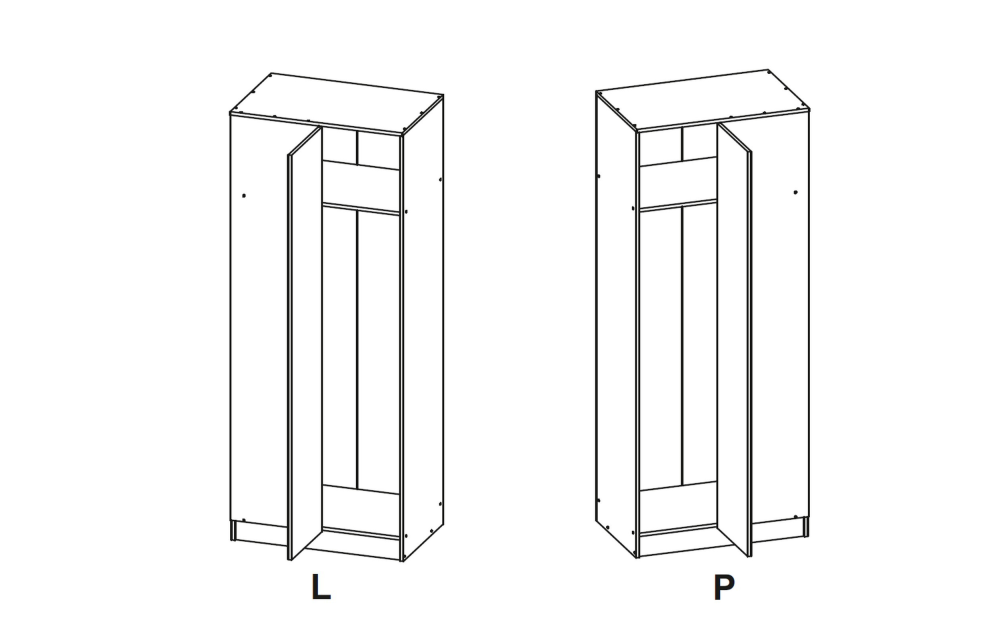 L

P