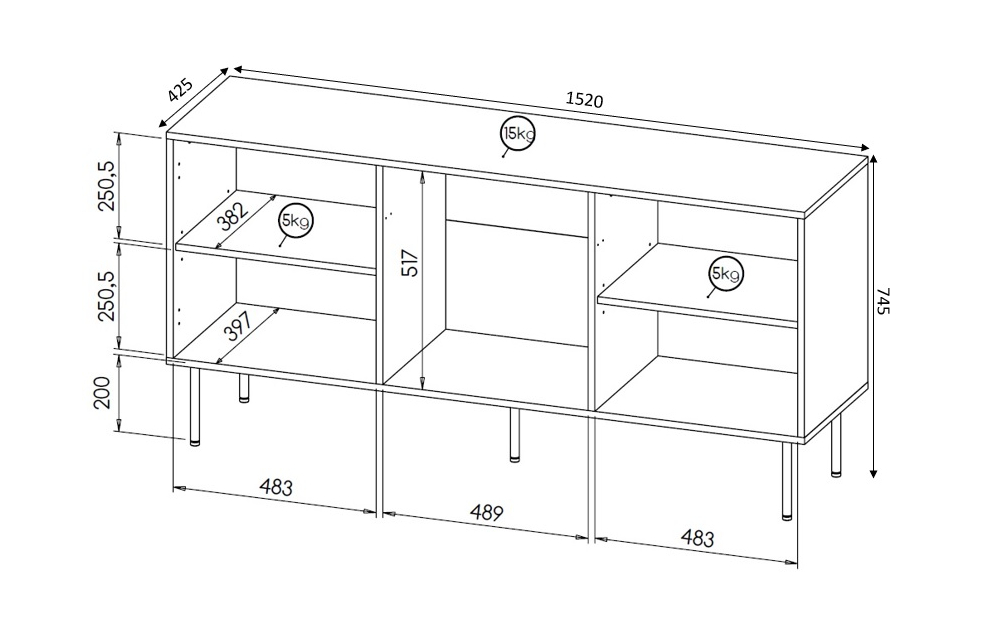 425
1520
15kg
250,5
382
5kg
517
5kg
745
250,5
397
200
483
489
483