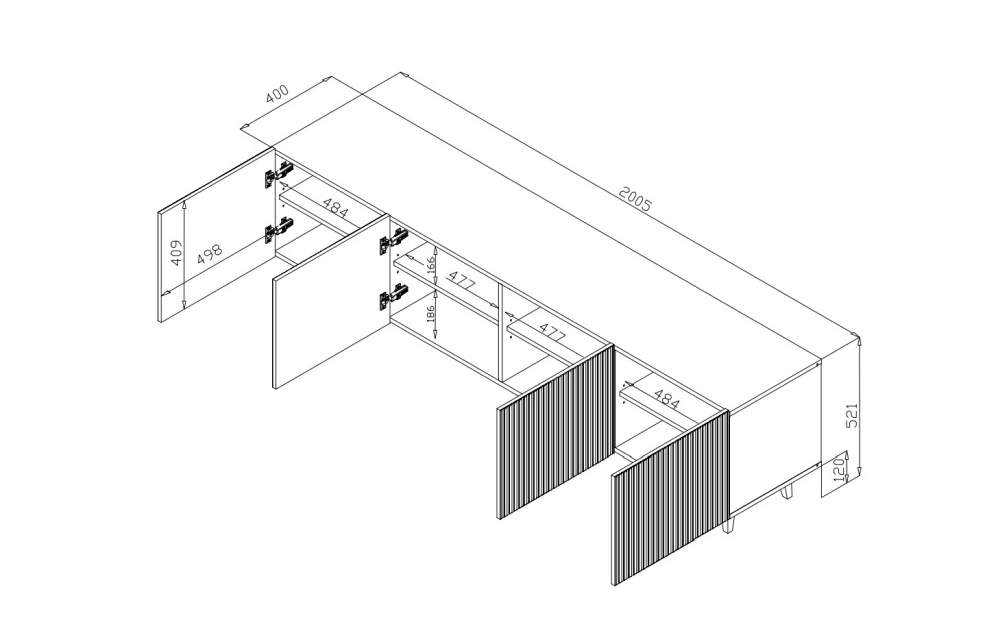 400
2005
484
409
498
166
477
186
477
484
521
120